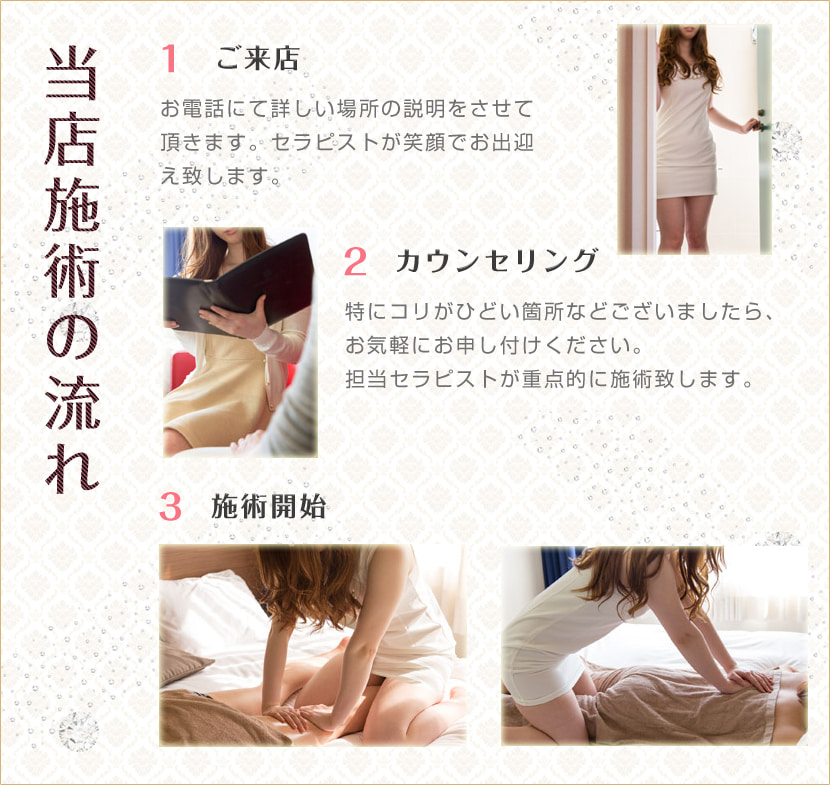 当店施術の流れ

1 ご来店

お電話にて詳しい場所の説明をさせて頂きます。セラピストが笑顔でお出迎え致します。

2 カウンセリング

特にコリがひどい箇所などございましたら、お気軽にお申し付けください。
担当セラピストが重点的に施術致します。

3 施術開始